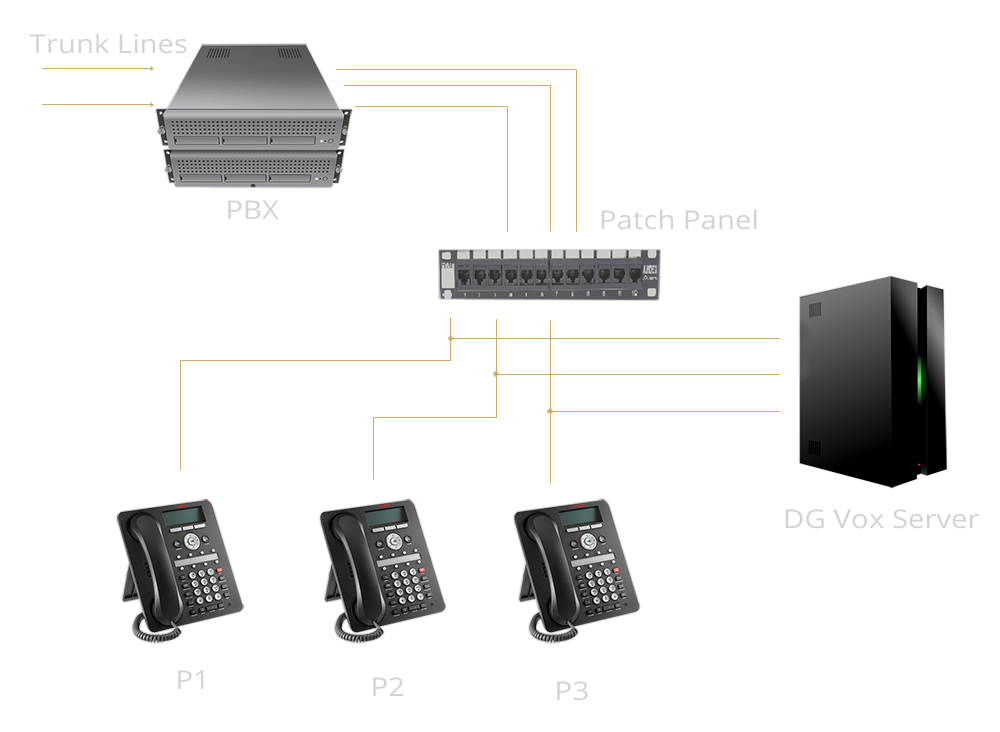 Trunk Lines

PBX

Patch Panel

DG Vox Server

P1

P2

P3